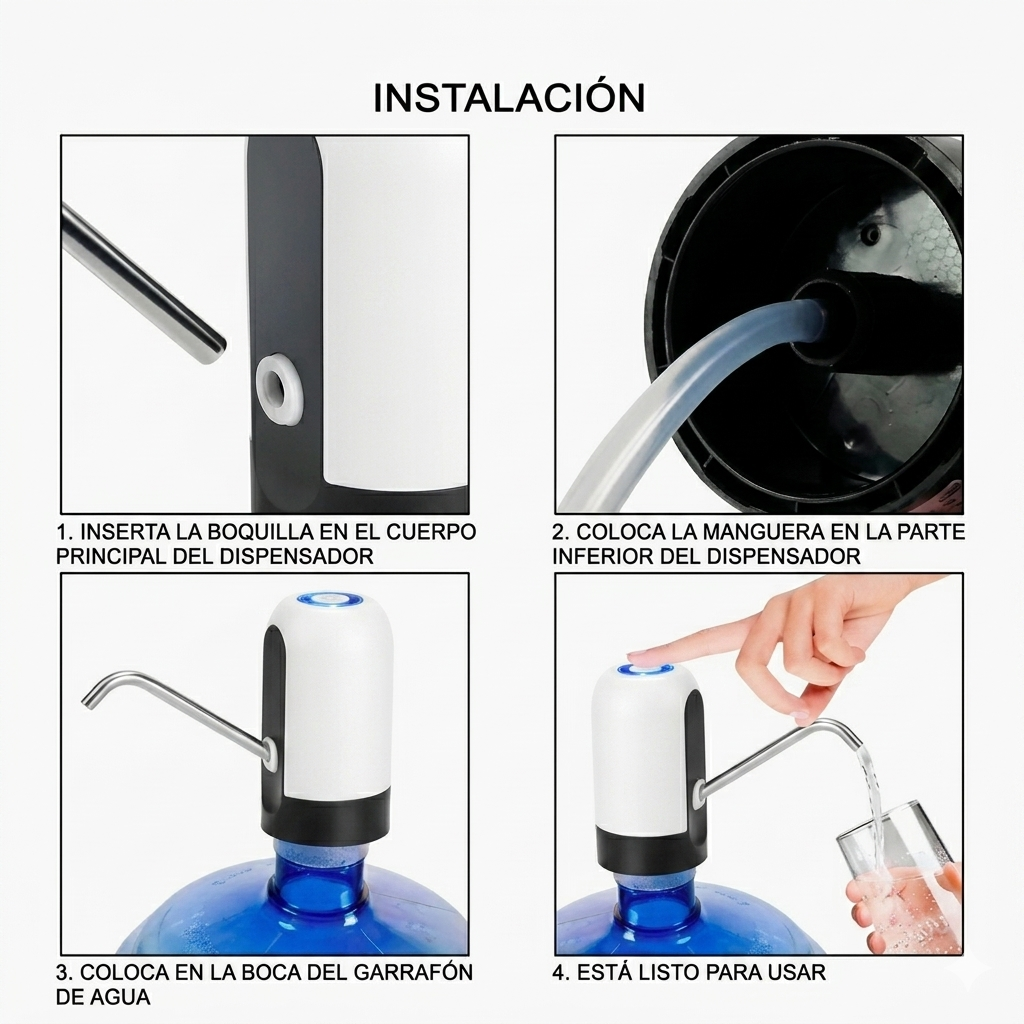 INSTALACIÓN

1. INSERTA LA BOQUILLA EN EL CUERPO PRINCIPAL DEL DISPENSADOR

2. COLOCA LA MANGUERA EN LA PARTE INFERIOR DEL DISPENSADOR

3. COLOCA EN LA BOCA DEL GARRAFÓN DE AGUA

4. ESTÁ LISTO PARA USAR